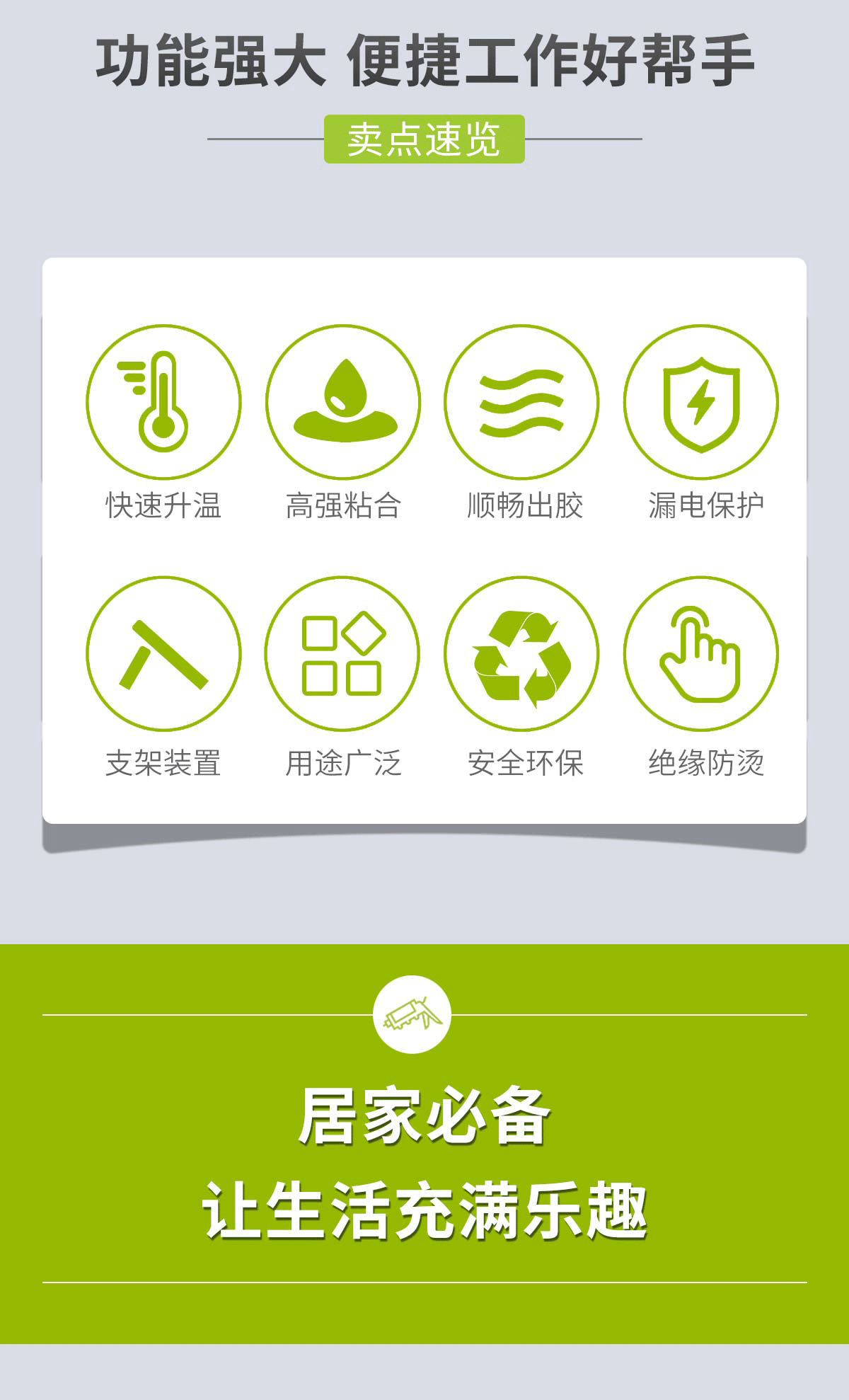 功能强大 便捷工作好帮手

卖点速览

快速升温

高强粘合

顺畅出胶

漏电保护

支架装置

用途广泛

安全环保

绝缘防烫

居家必备

让生活充满乐趣